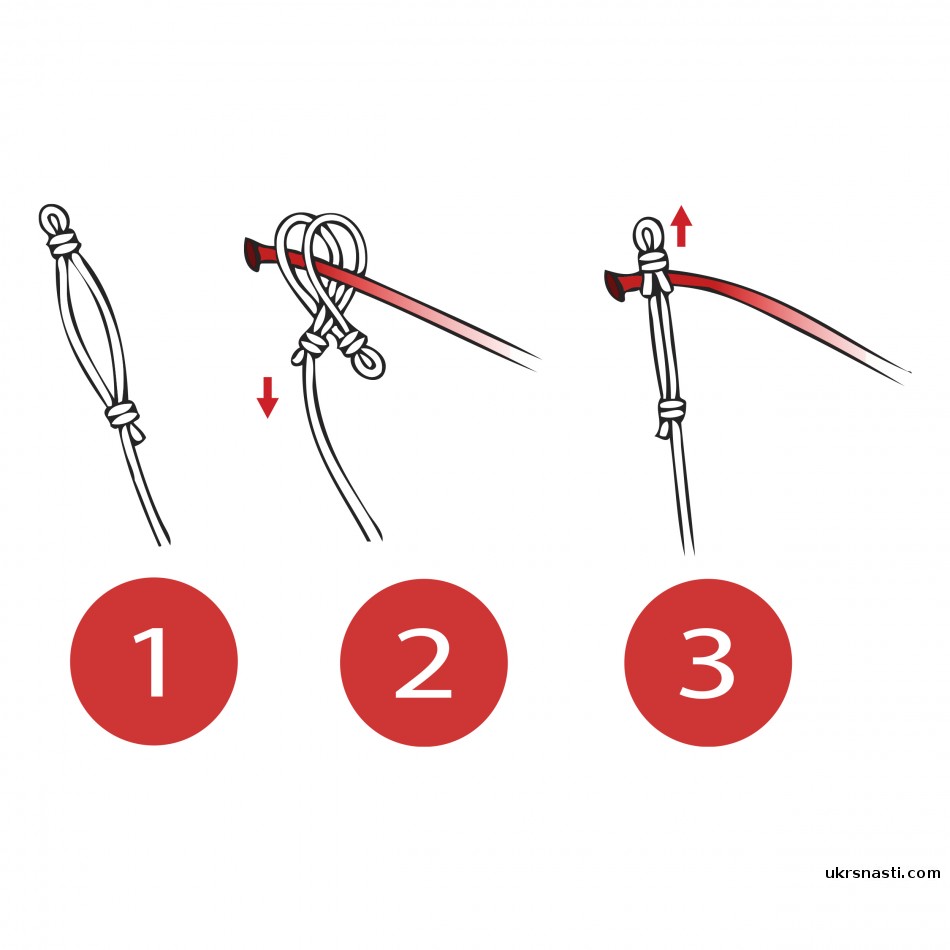 1

2

3

ukrsnasti.com